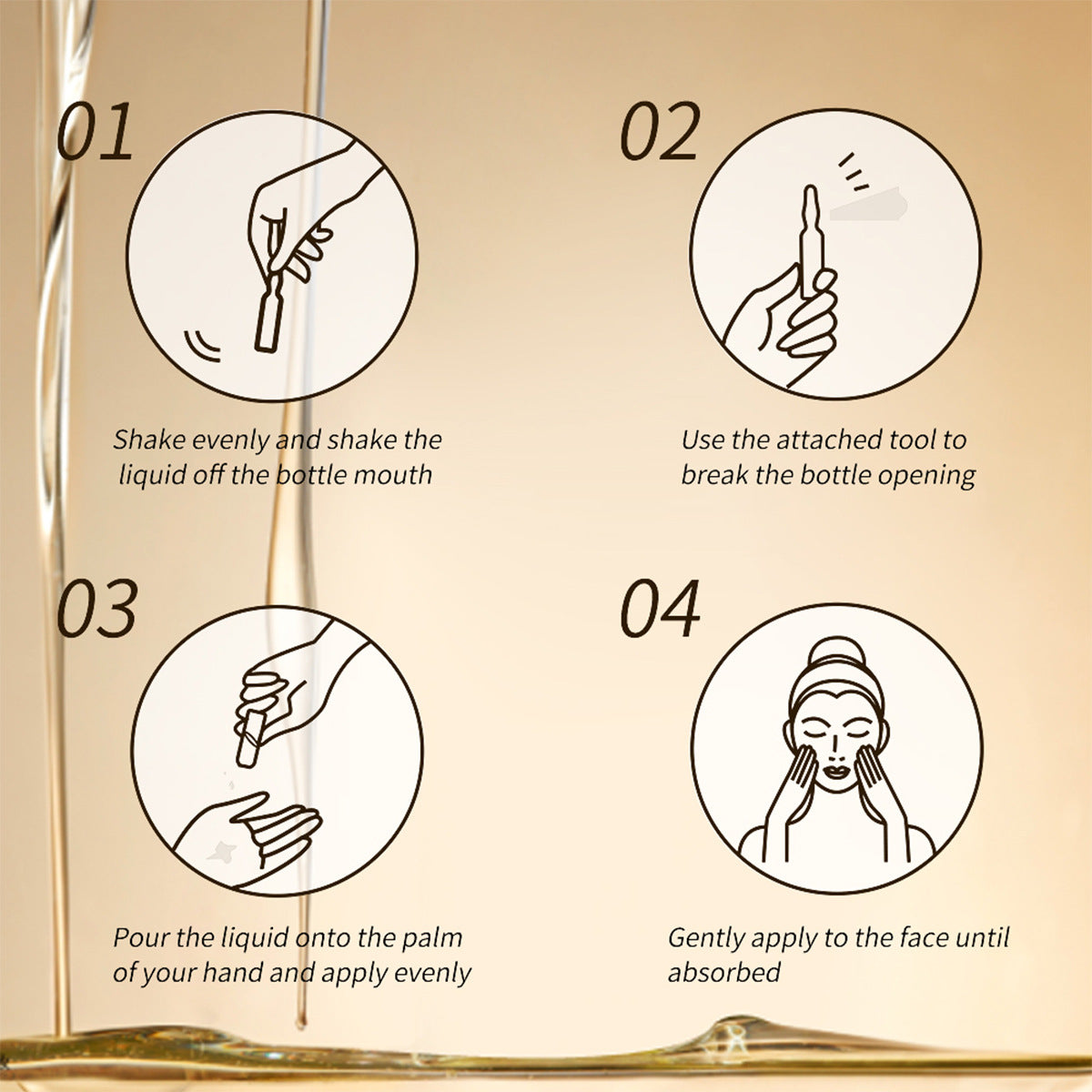 01

Shake evenly and shake the liquid off the bottle mouth

02

Use the attached tool to break the bottle opening

03

Pour the liquid onto the palm of your hand and apply evenly

04

Gently apply to the face until absorbed