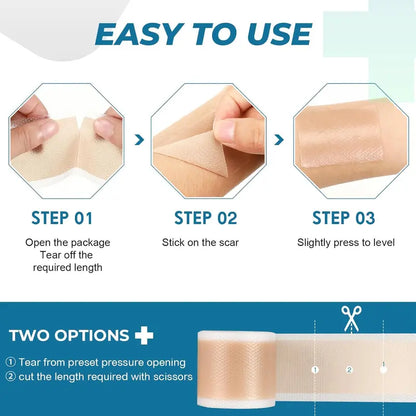 EASY TO USE

STEP 01

Open the package
Tear off the
required length

STEP 02

Stick on the scar

STEP 03

Slightly press to level

TWO OPTIONS

① Tear from preset pressure opening
② cut the length required with scissors

①
②
1